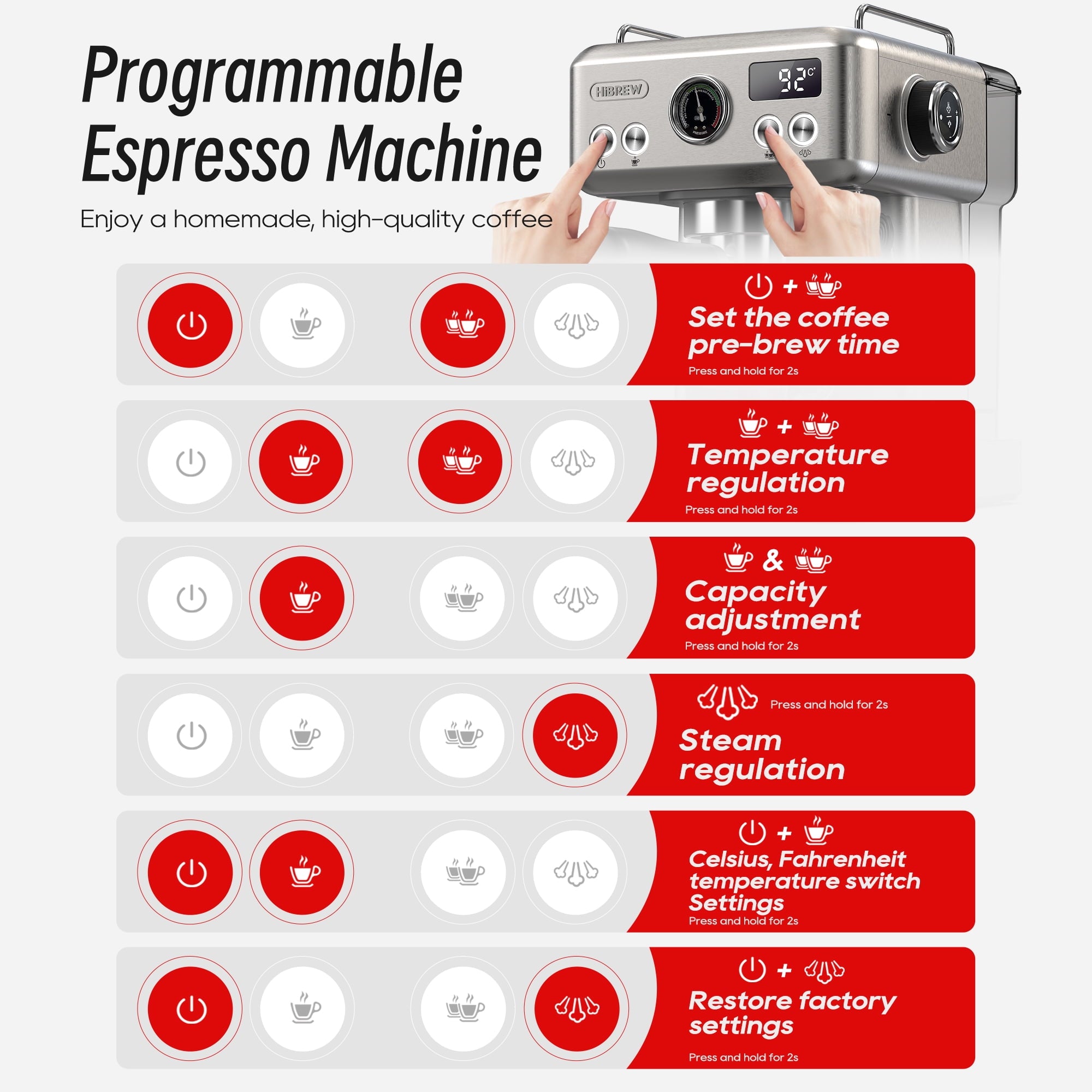 Programmable Espresso Machine

Enjoy a homemade, high-quality coffee

HiBREW

92°C

+

Set the coffee pre-brew time

Press and hold for 2s

+

Temperature regulation

Press and hold for 2s

&

Capacity adjustment

Press and hold for 2s

Press and hold for 2s

Steam regulation

+

Celsius, Fahrenheit temperature switch Settings

Press and hold for 2s

+

Restore factory settings

Press and hold for 2s