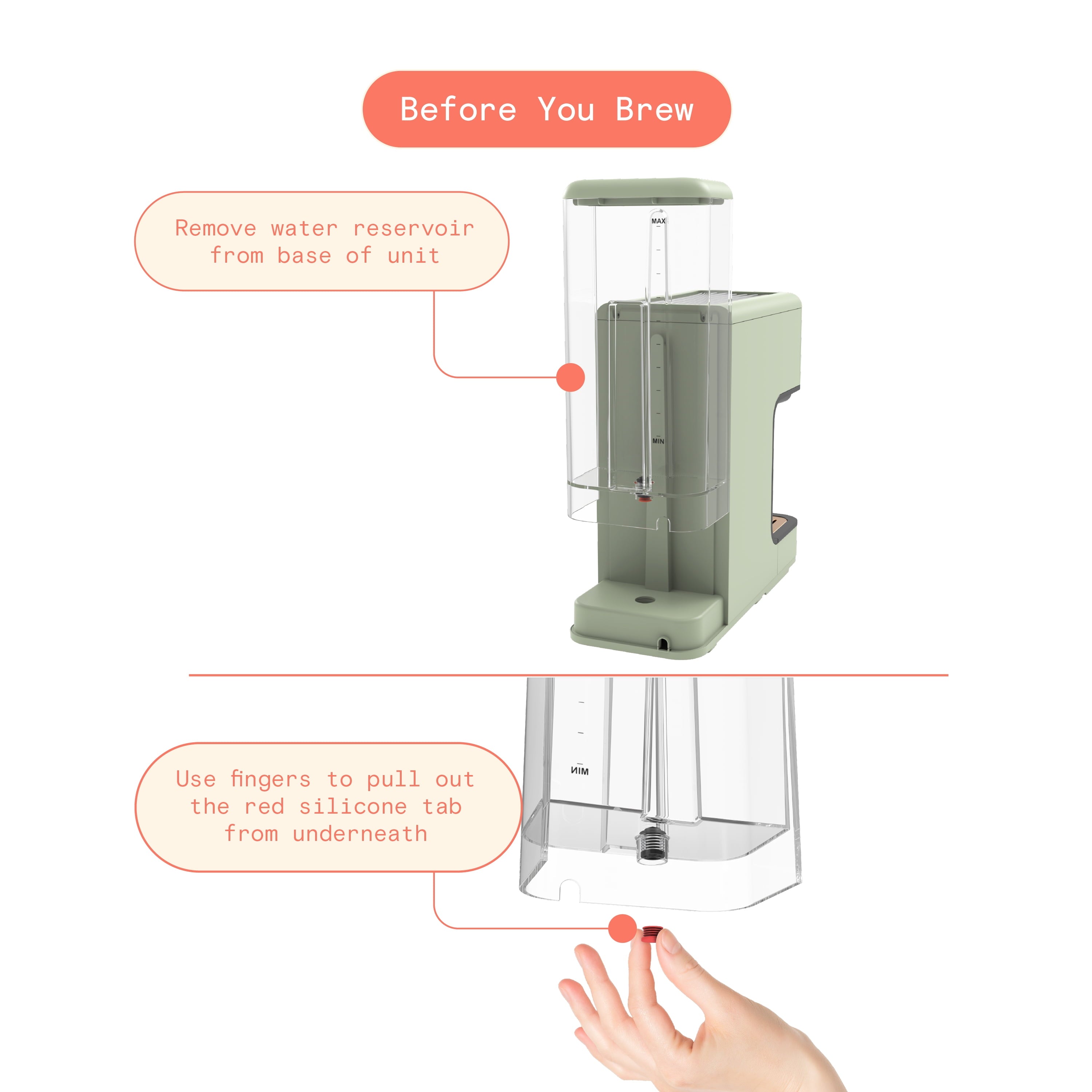 Before You Brew

Remove water reservoir from base of unit

MAX

MIN

Use fingers to pull out the red silicone tab from underneath

MIN